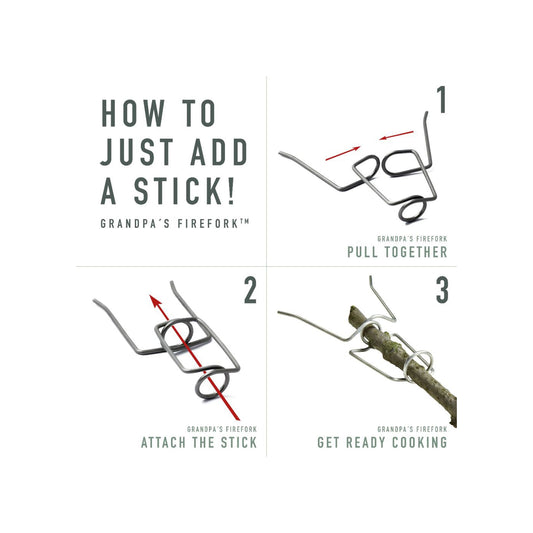 HOW TO JUST ADD A STICK!

GRANDPA´S FIREFORK™

1

GRANDPA´S FIREFORK

PULL TOGETHER

2

GRANDPA´S FIREFORK

ATTACH THE STICK

3

GRANDPA´S FIREFORK

GET READY COOKING